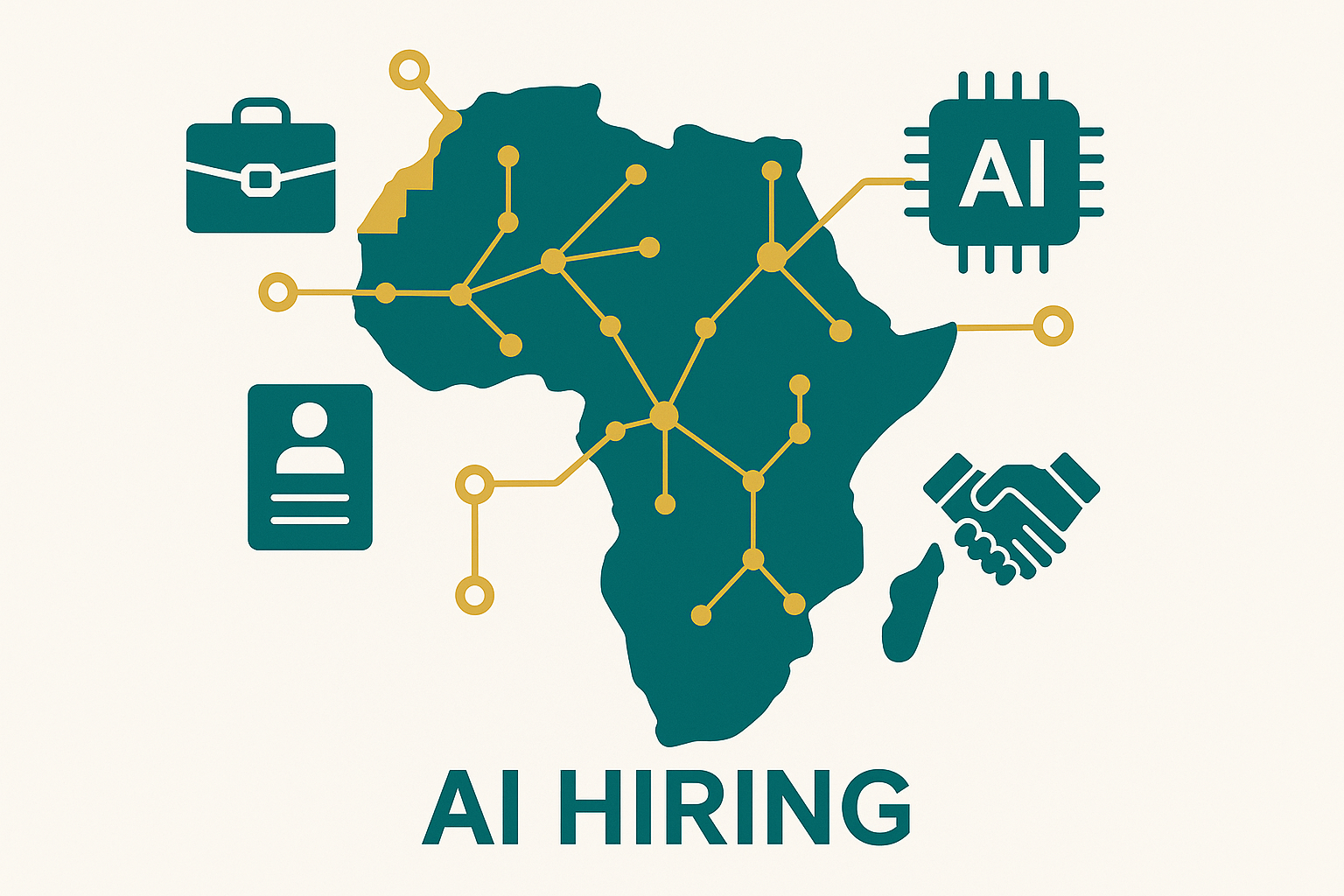 AI

AI HIRING